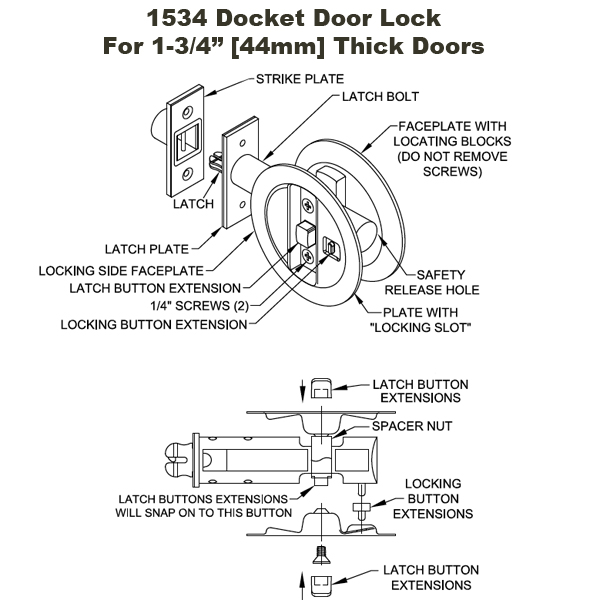 1534 Docket Door Lock
For 1-3/4” [44mm] Thick Doors

STRIKE PLATE
LATCH BOLT
FACEPLATE WITH LOCATING BLOCKS (DO NOT REMOVE SCREWS)
LATCH
LATCH PLATE
LOCKING SIDE FACEPLATE
LATCH BUTTON EXTENSION
1/4" SCREWS (2)
LOCKING BUTTON EXTENSION
SAFETY RELEASE HOLE
PLATE WITH "LOCKING SLOT"

LATCH BUTTON EXTENSIONS
SPACER NUT
LATCH BUTTONS EXTENSIONS WILL SNAP ON TO THIS BUTTON
LOCKING BUTTON EXTENSIONS
LATCH BUTTON EXTENSIONS