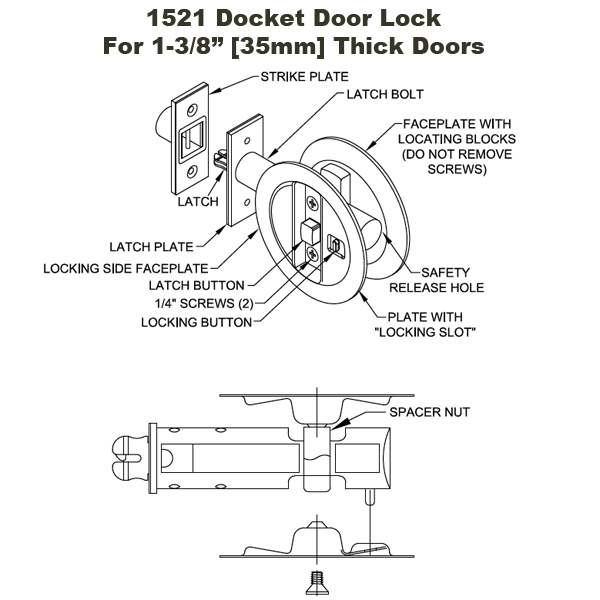 1521 Docket Door Lock
For 1-3/8” [35mm] Thick Doors

STRIKE PLATE

LATCH BOLT

FACEPLATE WITH LOCATING BLOCKS (DO NOT REMOVE SCREWS)

LATCH

LATCH PLATE

LOCKING SIDE FACEPLATE

LATCH BUTTON

1/4" SCREWS (2)

LOCKING BUTTON

SAFETY RELEASE HOLE

PLATE WITH "LOCKING SLOT"

SPACER NUT