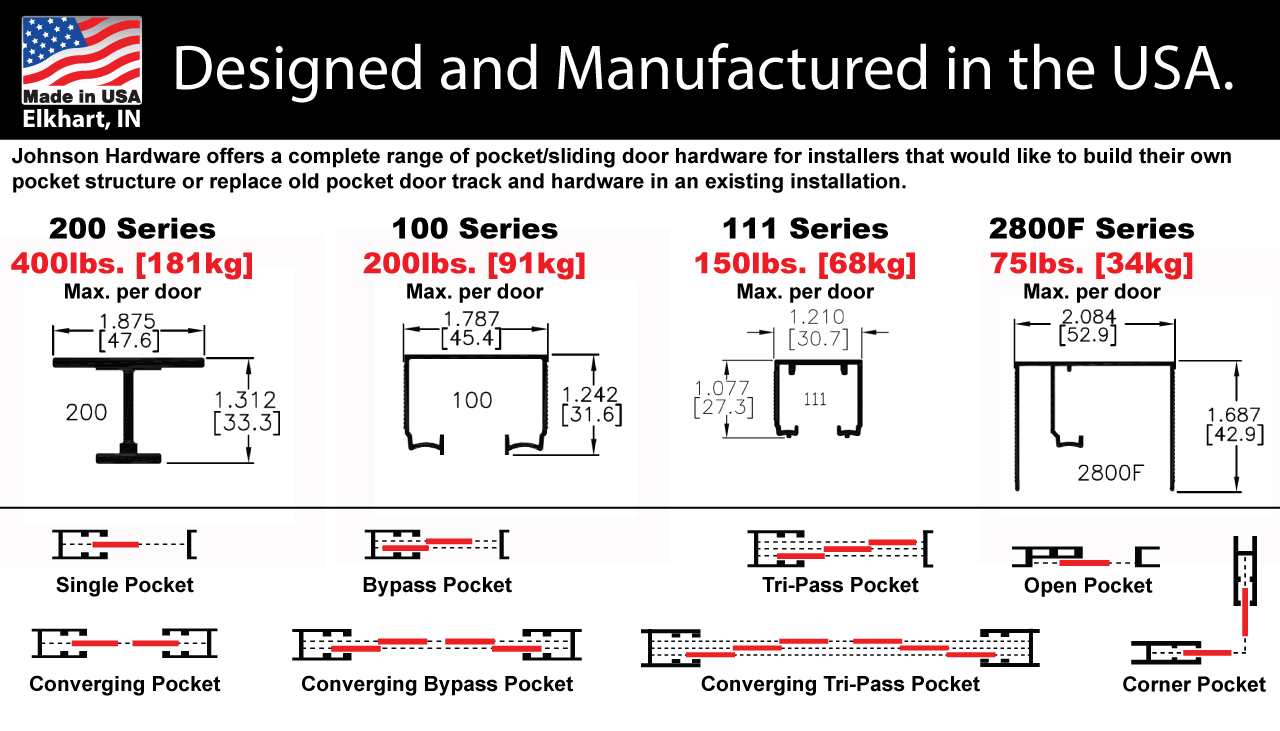 Made in USA
Elkhart, IN

Designed and Manufactured in the USA.

Johnson Hardware offers a complete range of pocket/sliding door hardware for installers that would like to build their own pocket structure or replace old pocket door track and hardware in an existing installation.

200 Series
400lbs. [181kg]
Max. per door
1.875
[47.6]
200
1.312
[33.3]

100 Series
200lbs. [91kg]
Max. per door
1.787
[45.4]
100
1.242
[31.6]

111 Series
150lbs. [68kg]
Max. per door
1.210
[30.7]
1.077
[27.3]
111

2800F Series
75lbs. [34kg]
Max. per door
2.084
[52.9]
1.687
[42.9]
2800F

Single Pocket
Bypass Pocket
Tri-Pass Pocket
Open Pocket
Converging Pocket
Converging Bypass Pocket
Converging Tri-Pass Pocket
Corner Pocket